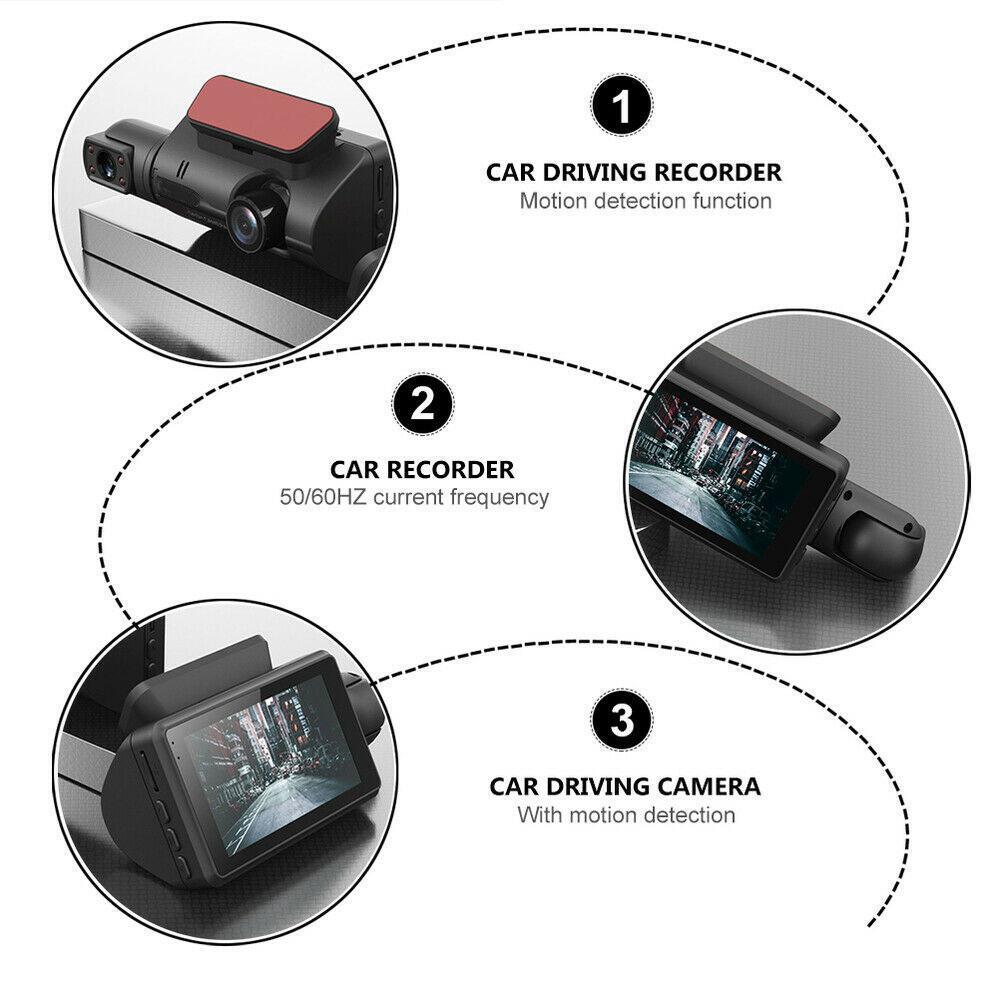 1

CAR DRIVING RECORDER
Motion detection function

2

CAR RECORDER
50/60HZ current frequency

3

CAR DRIVING CAMERA
With motion detection